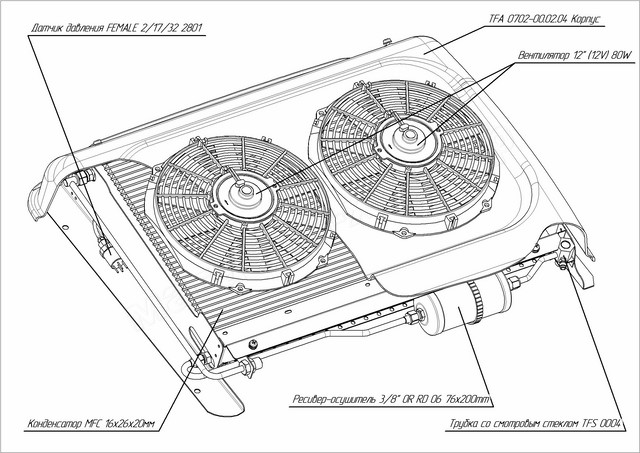 Датчик давления FEMALE 2/17/32 2801

TFA 0702-00.02.04 Корпус

Вентилятор 12" (12V) 80W

Ресивер-осушитель 3/8" OR RD 06 76x200mm

Конденсатор MFC 16x26x20мм

Трубка со смотровым стеклом TFS 0004